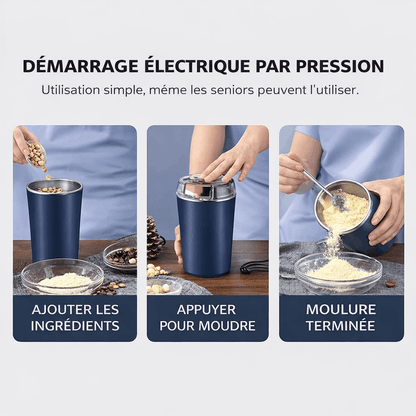 DÉMARRAGE ÉLECTRIQUE PAR PRESSION

Utilisation simple, méme les seniors peuvent l'utiliser.

AJOUTER LES INGRÉDIENTS

APPUYER POUR MOUDRE

MOULURE TERMINÉE